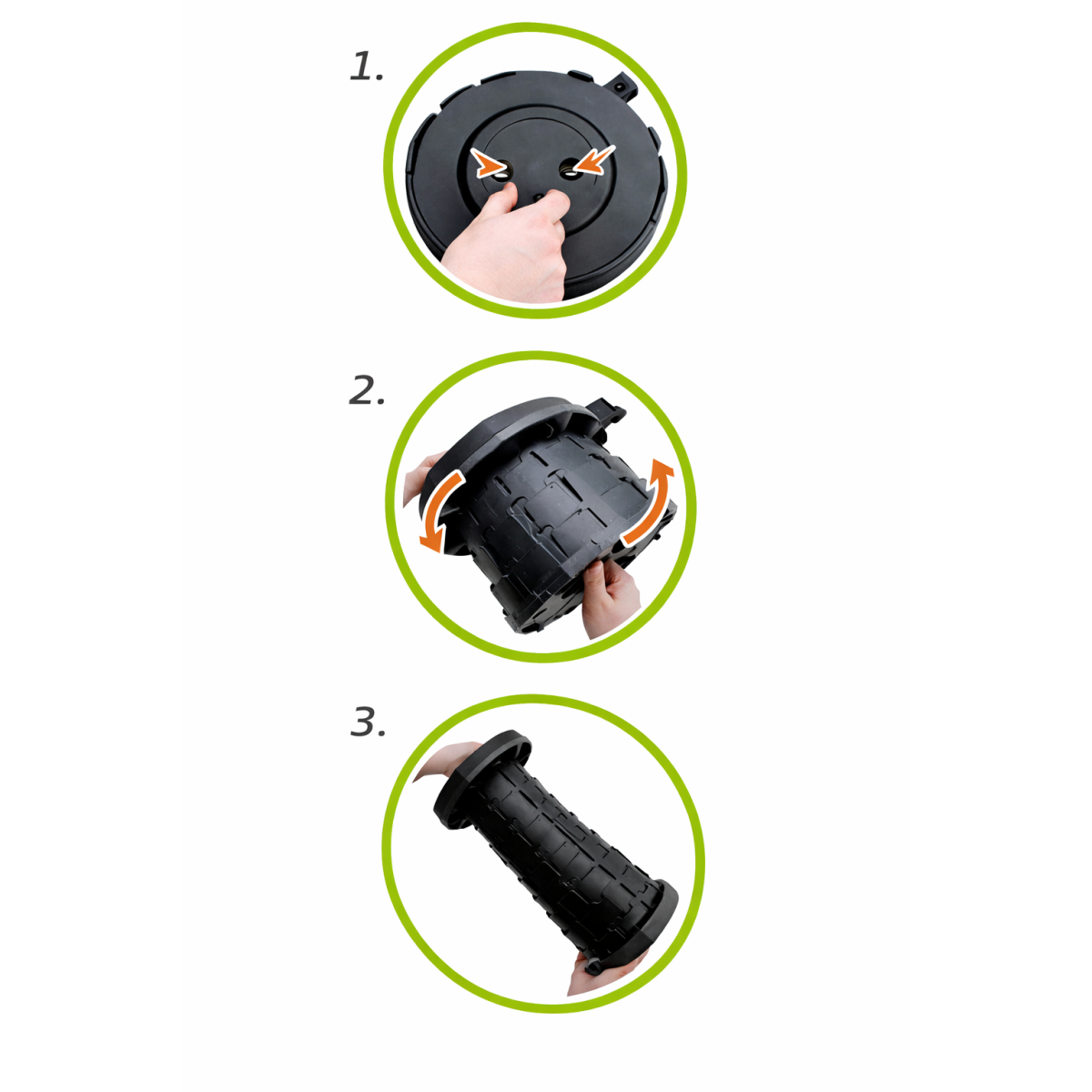 1.

2.

3.