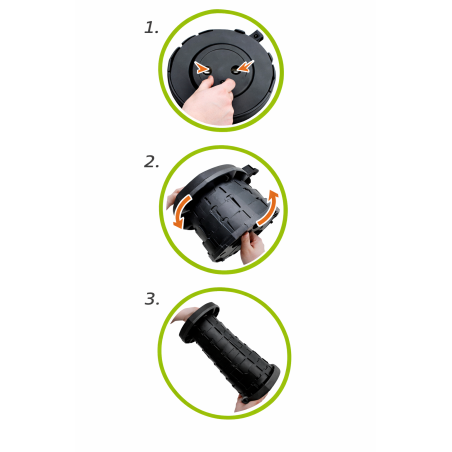 1.

2.

3.