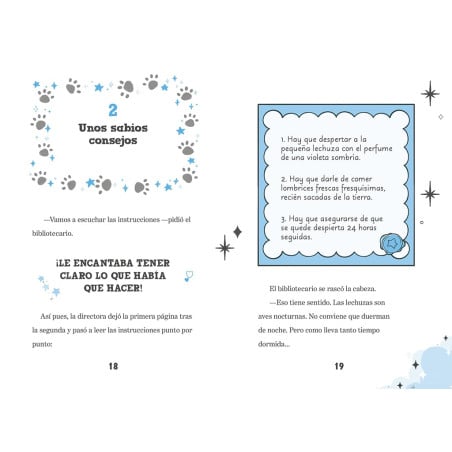 2
Unos sabios consejos

—Vamos a escuchar las instrucciones —pidió el bibliotecario.

¡LE ENCANTABA TENER CLARO LO QUE HABÍA QUE HACER!

Así pues, la directora dejó la primera página tras la segunda y pasó a leer las instrucciones punto por punto:

18

1. Hay que despertar a la pequeña lechuza con el perfume de una violeta sombría.

2. Hay que darle de comer lombrices frescas fresquísimas, recién sacadas de la tierra.

3. Hay que asegurarse de que se quede despierta 24 horas seguidas.

El bibliotecario se rascó la cabeza.

—Eso tiene sentido. Las lechuzas son aves nocturnas. No conviene que duerman de noche. Pero como lleva tanto tiempo dormida...

19