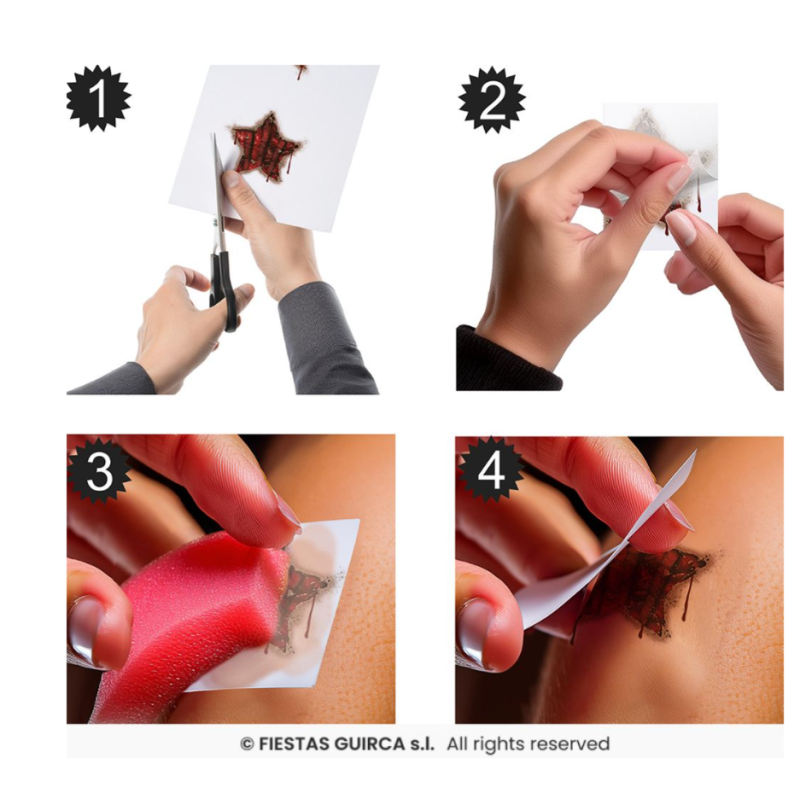 1

2

3

4

© FIESTAS GUIRCA s.l. All rights reserved