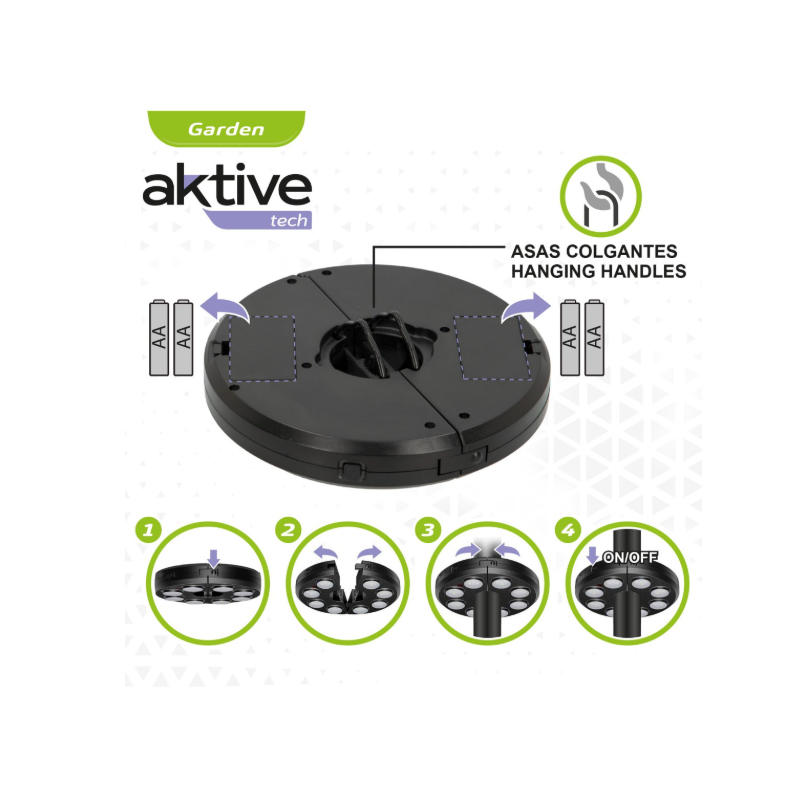 Garden

aktive
tech

ASAS COLGANTES
HANGING HANDLES

AA AA

AA AA

1

2

3

4
ON/OFF