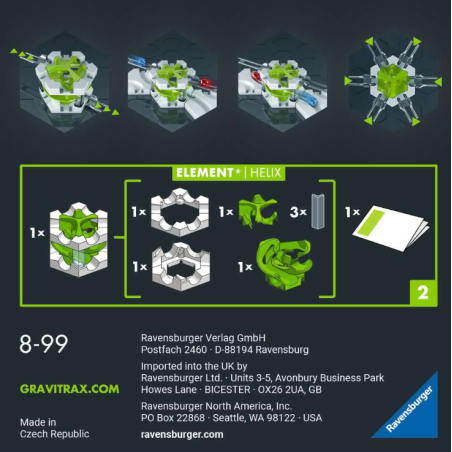 ELEMENT* | HELIX

1×

1×

1×

3×

1×

1×

1×

2

8-99

GRAVITRAX.COM

Made in
Czech Republic

Ravensburger Verlag GmbH
Postfach 2460 · D-88194 Ravensburg

Imported into the UK by
Ravensburger Ltd. · Units 3-5, Avonbury Business Park
Howes Lane · BICESTER · OX26 2UA, GB

Ravensburger North America, Inc.
PO Box 22868 · Seattle, WA 98122 · USA

ravensburger.com

Ravensburger