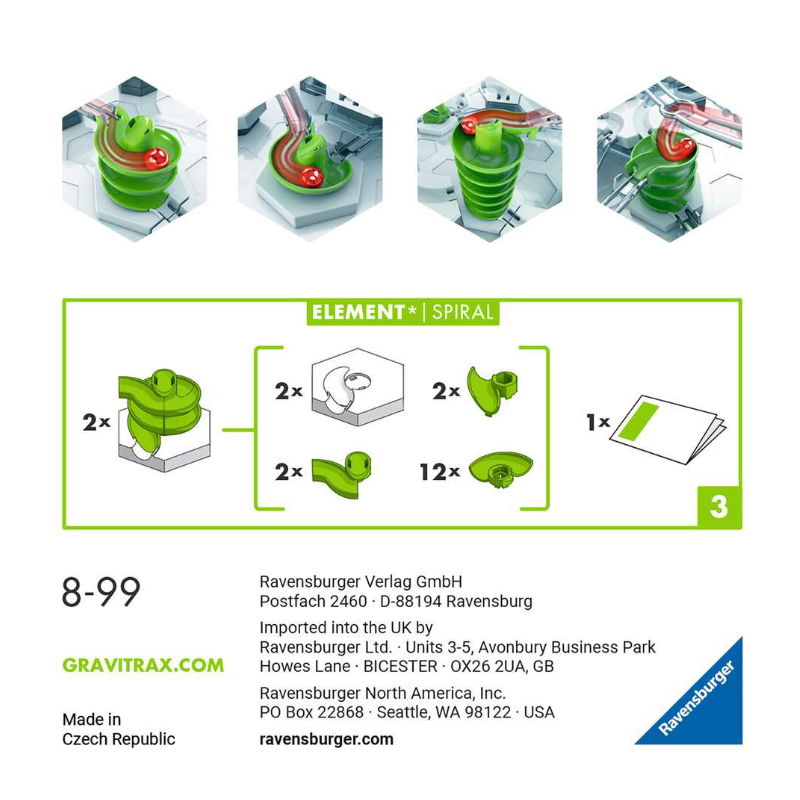 ELEMENT* | SPIRAL

2×

2×

2×

2×

12×

1×

3

8-99

GRAVITRAX.COM

Made in Czech Republic

Ravensburger Verlag GmbH
Postfach 2460 · D-88194 Ravensburg

Imported into the UK by
Ravensburger Ltd. · Units 3-5, Avonbury Business Park
Howes Lane · BICESTER · OX26 2UA, GB

Ravensburger North America, Inc.
PO Box 22868 · Seattle, WA 98122 · USA

ravensburger.com

Ravensburger