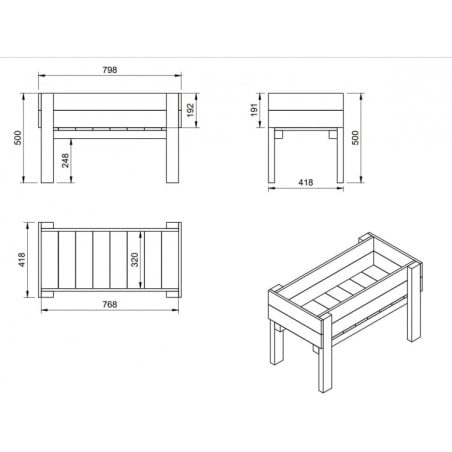 798
500
192
248
191
500
418
418
320
768