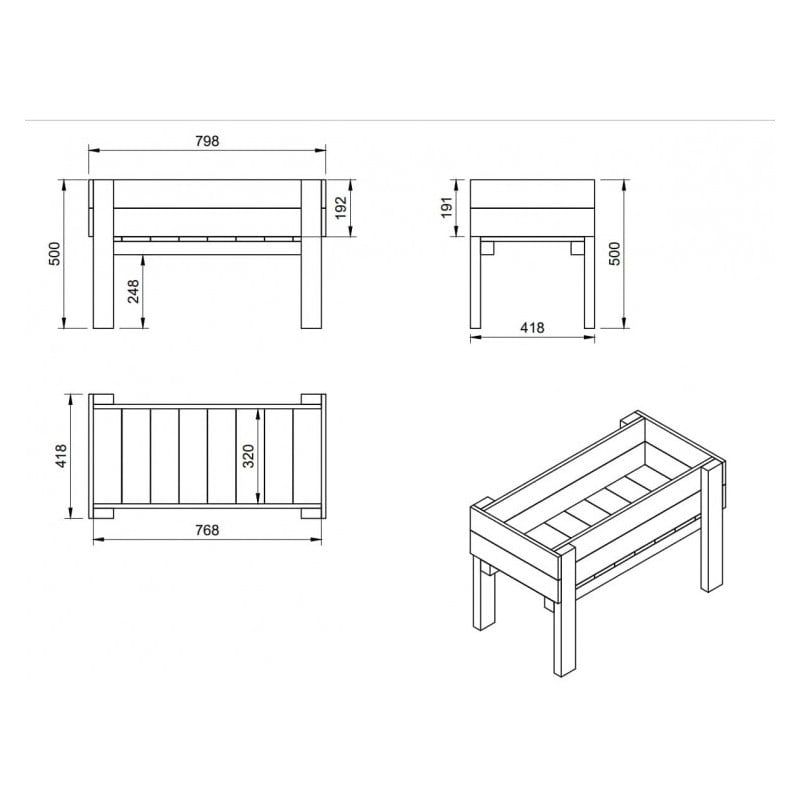 798
500
192
248
191
500
418
418
320
768