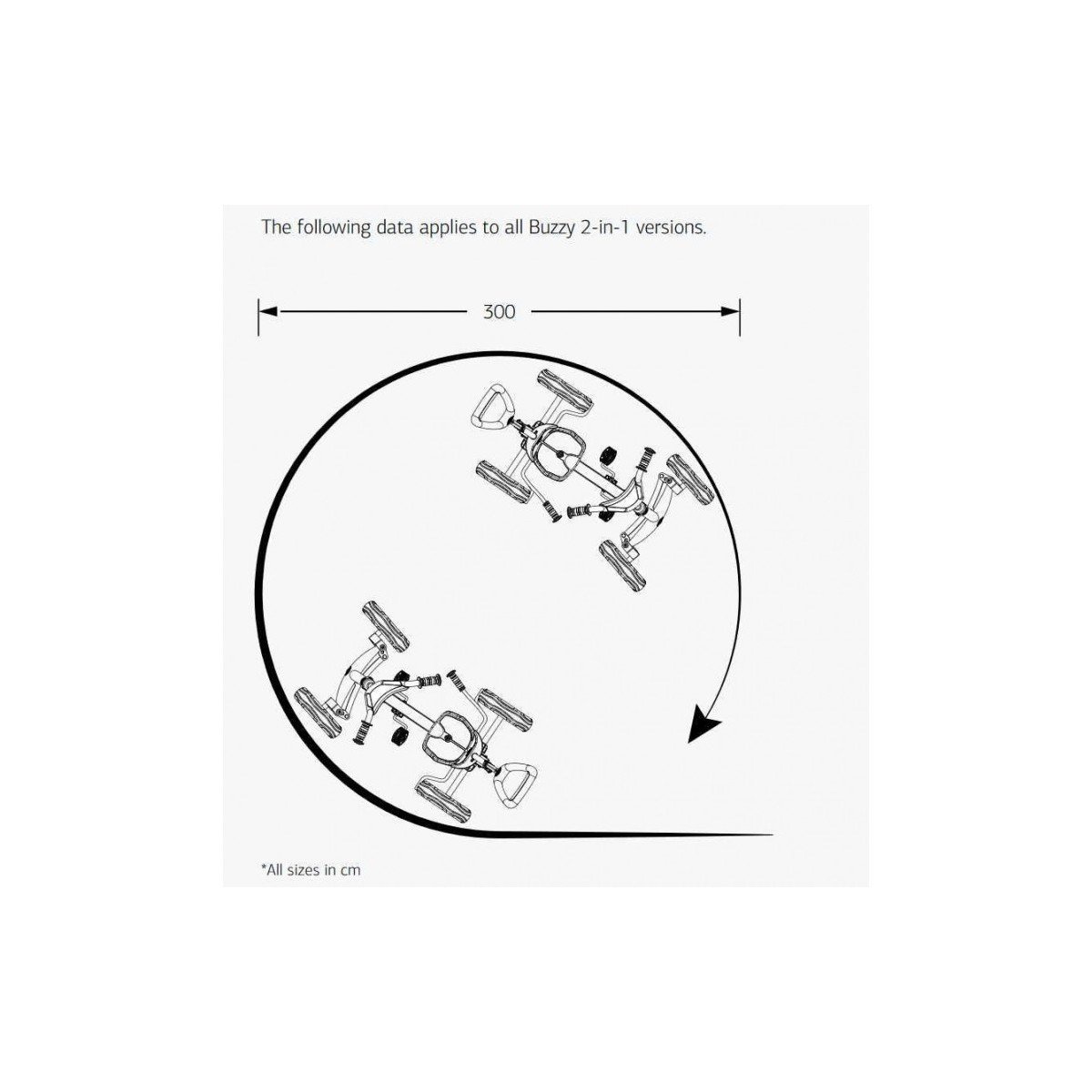 The following data applies to all Buzzy 2-in-1 versions.

300

*All sizes in cm